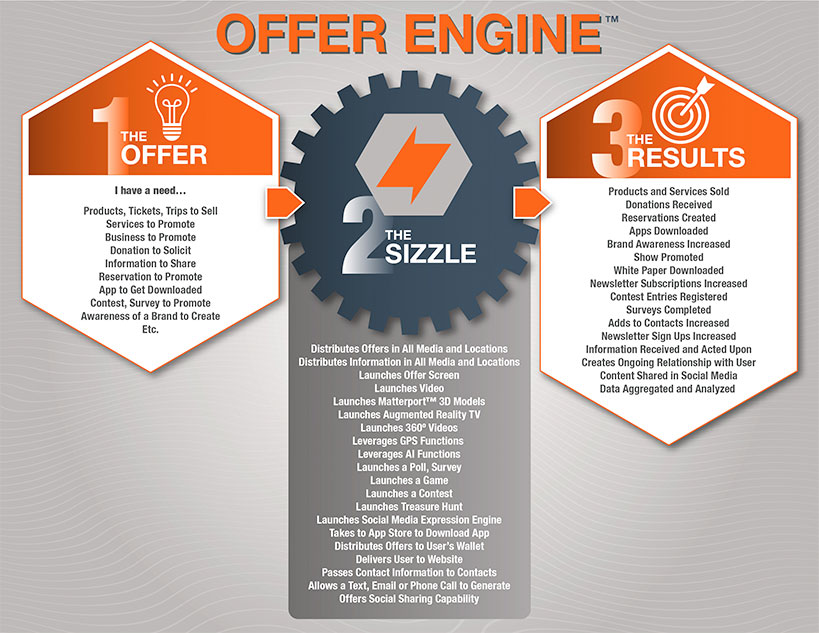 OFFER ENGINE™

1 THE OFFER

I have a need...

Products, Tickets, Trips to Sell
Services to Promote
Business to Promote
Donation to Solicit
Information to Share
Reservation to Promote
App to Get Downloaded
Contest, Survey to Promote
Awareness of a Brand to Create
Etc.

2 THE SIZZLE

Distributes Offers in All Media and Locations
Distributes Information in All Media and Locations
Launches Offer Screen
Launches Video
Launches Matterport™ 3D Models
Launches Augmented Reality TV
Launches 360° Videos
Leverages GPS Functions
Leverages AI Functions
Launches a Poll, Survey
Launches a Game
Launches a Contest
Launches Treasure Hunt
Launches Social Media Expression Engine
Takes to App Store to Download App
Distributes Offers to User's Wallet
Delivers User to Website
Passes Contact Information to Contacts
Allows a Text, Email or Phone Call to Generate
Offers Social Sharing Capability

3 THE RESULTS

Products and Services Sold
Donations Received
Reservations Created
Apps Downloaded
Brand Awareness Increased
Show Promoted
White Paper Downloaded
Newsletter Subscriptions Increased
Contest Entries Registered
Surveys Completed
Adds to Contacts Increased
Newsletter Sign Ups Increased
Information Received and Acted Upon
Creates Ongoing Relationship with User
Content Shared in Social Media
Data Aggregated and Analyzed